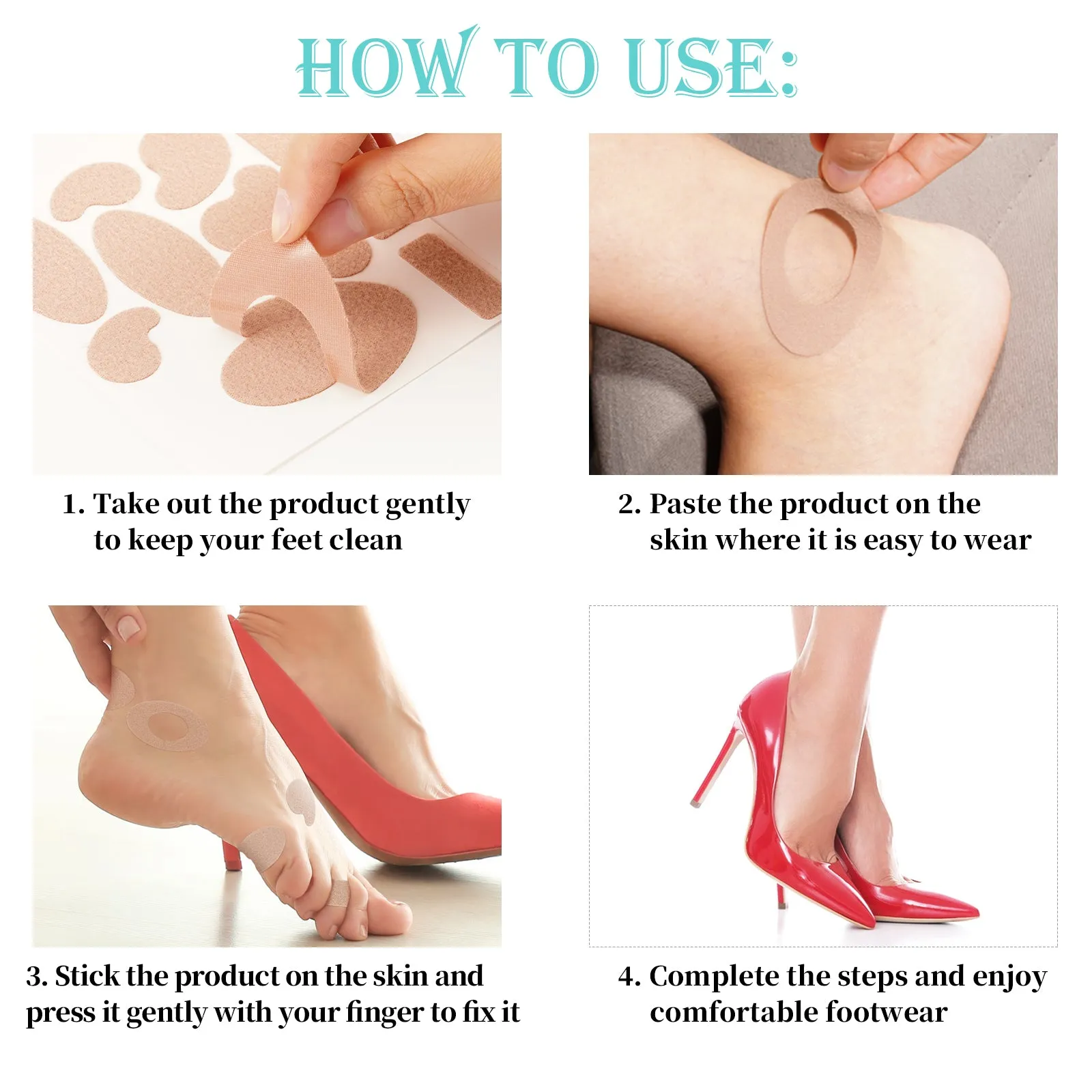 HOW TO USE:

1. Take out the product gently to keep your feet clean

2. Paste the product on the skin where it is easy to wear

3. Stick the product on the skin and press it gently with your finger to fix it

4. Complete the steps and enjoy comfortable footwear